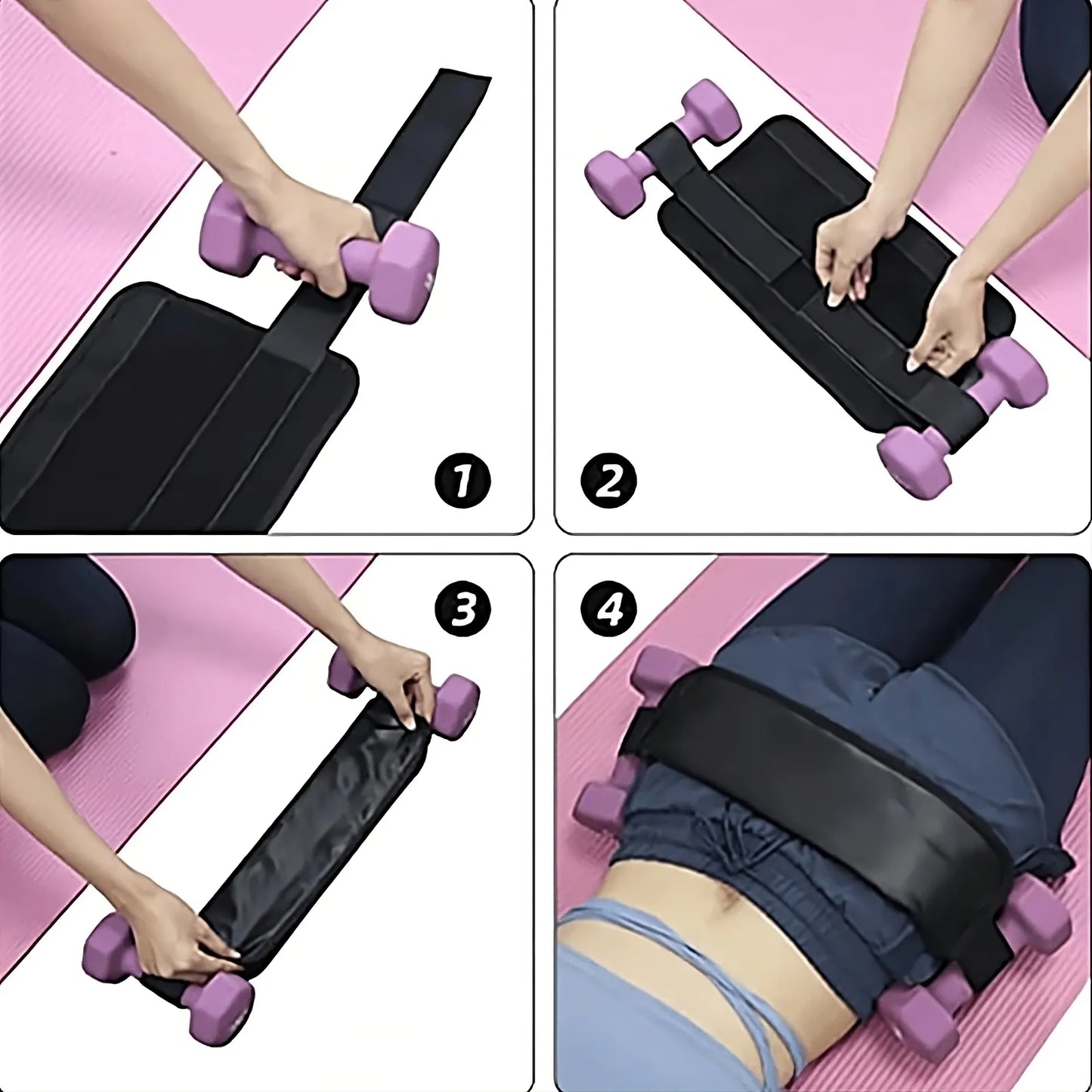 1

2

3

4